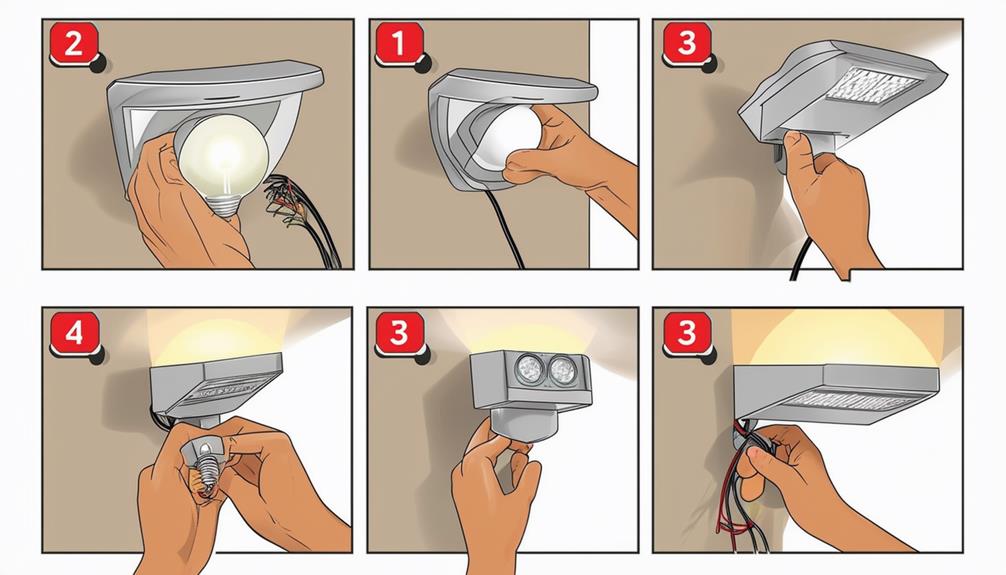 2

1

3

4

3

3